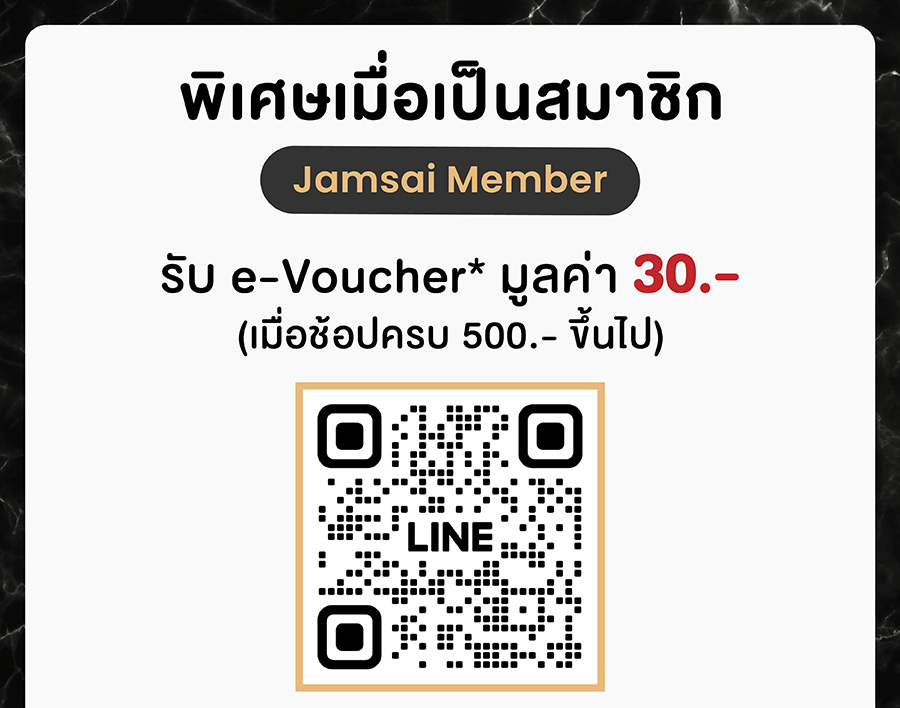 พิเศษเมื่อเป็นสมาชิก

Jamsai Member

รับ e-Voucher* มูลค่า 30.-
(เมื่อช้อปครบ 500.- ขึ้นไป)

LINE